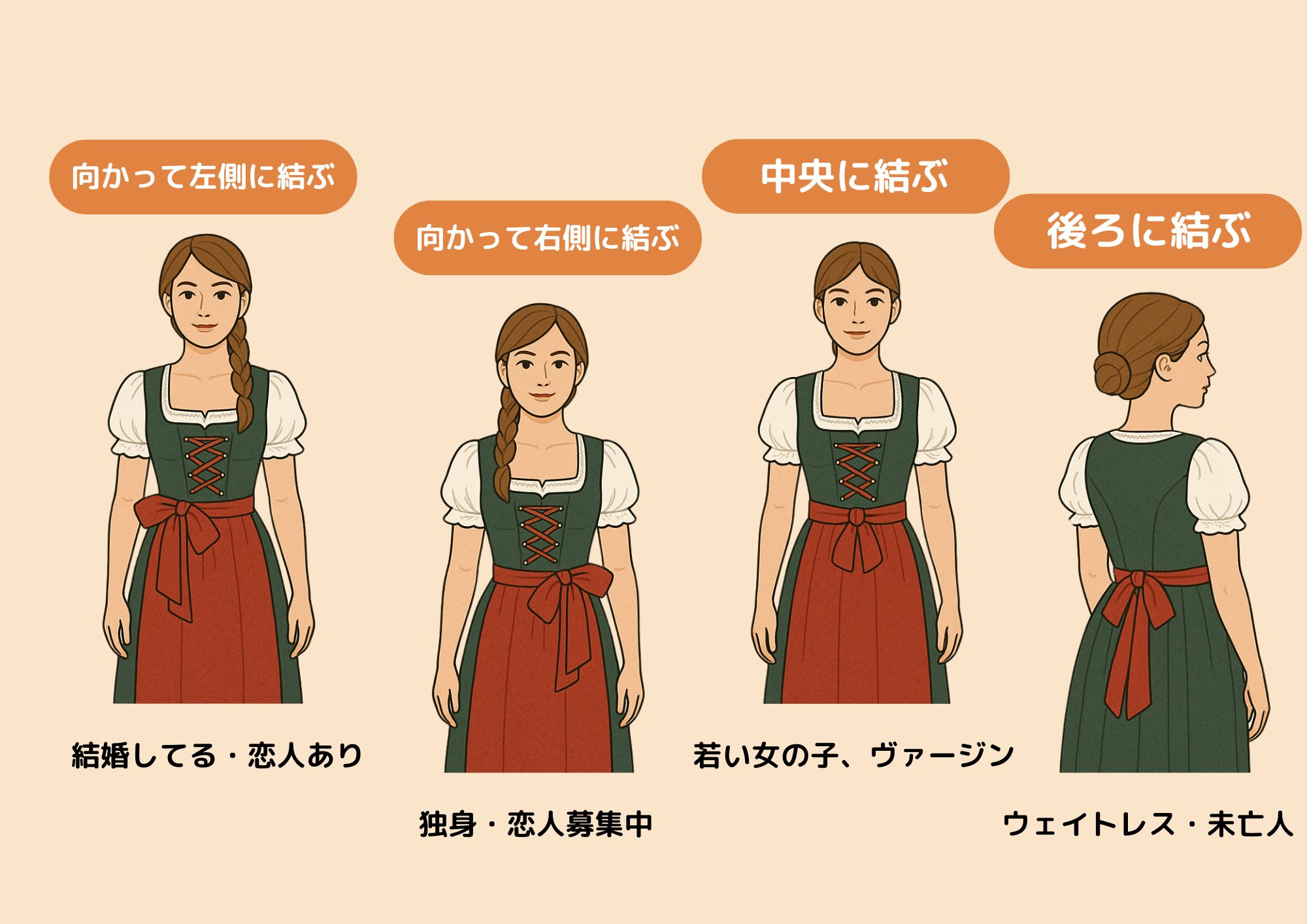 向かって左側に結ぶ

結婚してる・恋人あり

向かって右側に結ぶ

独身・恋人募集中

中央に結ぶ

若い女の子、ヴァージン

後ろに結ぶ

ウェイトレス・未亡人